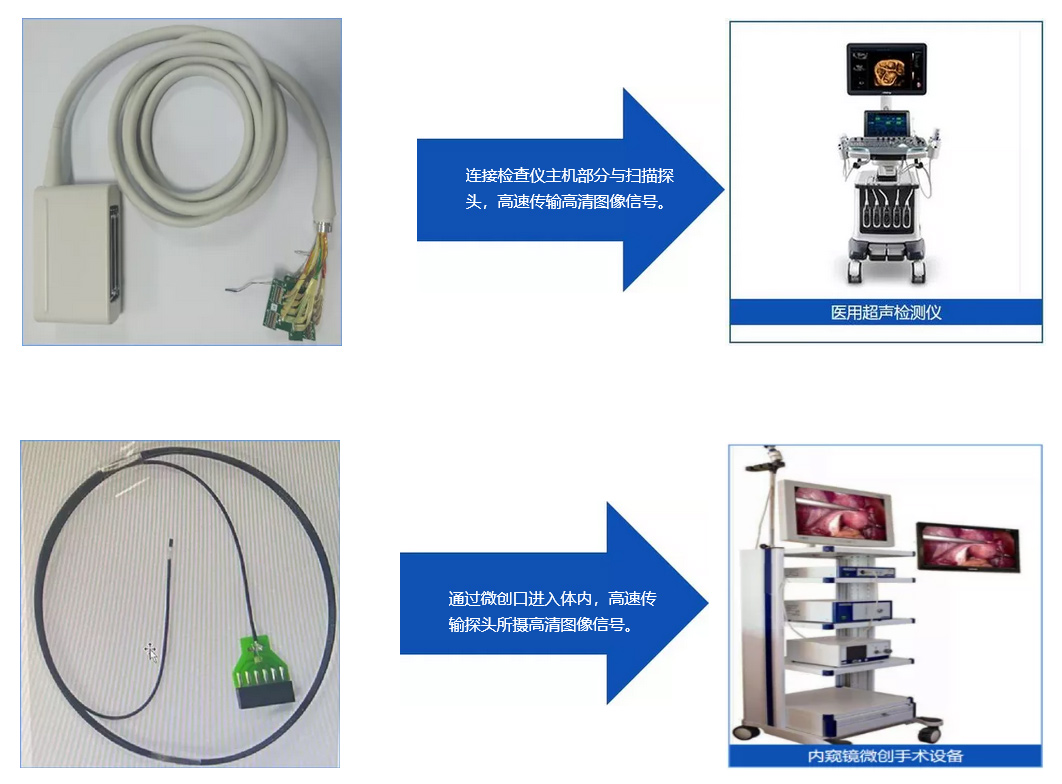 连接检查仪主机部分与扫描探头，高速传输高清图像信号。

医用超声检测仪

通过微创口进入体内，高速传输探头所摄高清图像信号。

内窥镜微创手术设备